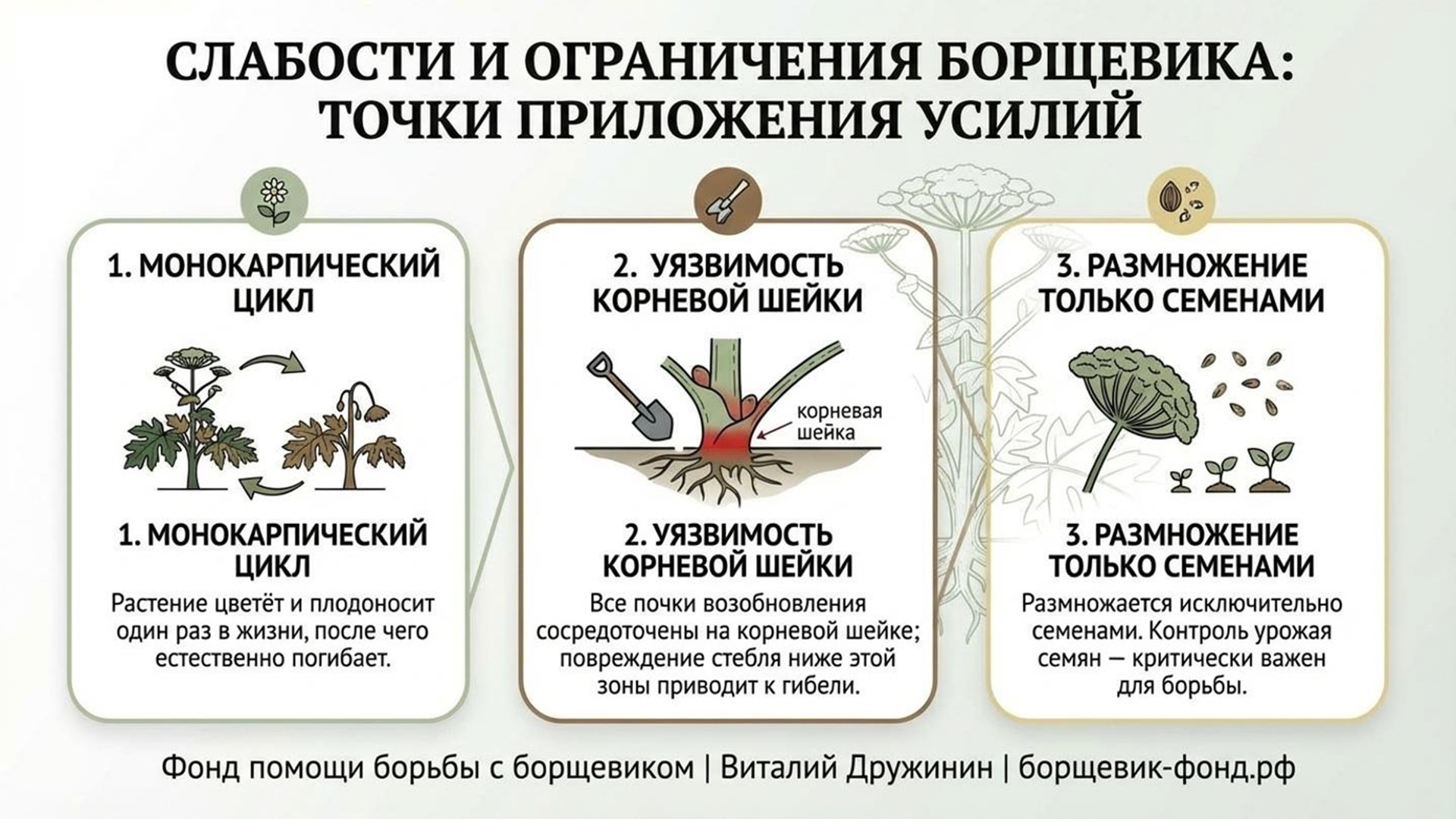 СЛАБОСТИ И ОГРАНИЧЕНИЯ БОРЩЕВИКА: ТОЧКИ ПРИЛОЖЕНИЯ УСИЛИЙ

1. МОНОКАРПИЧЕСКИЙ ЦИКЛ

1. МОНОКАРПИЧЕСКИЙ ЦИКЛ

Растение цветёт и плодоносит один раз в жизни, после чего естественно погибает.

2. УЯЗВИМОСТЬ КОРНЕВОЙ ШЕЙКИ

корневая шейка

2. УЯЗВИМОСТЬ КОРНЕВОЙ ШЕЙКИ

Все почки возобновления сосредоточены на корневой шейке; повреждение стебля ниже этой зоны приводит к гибели.

3. РАЗМНОЖЕНИЕ ТОЛЬКО СЕМЕНАМИ

3. РАЗМНОЖЕНИЕ ТОЛЬКО СЕМЕНАМИ

Размножается исключительно семенами. Контроль урожая семян — критически важен для борьбы.

Фонд помощи борьбы с борщевиком | Виталий Дружинин | борщевик-фонд.рф